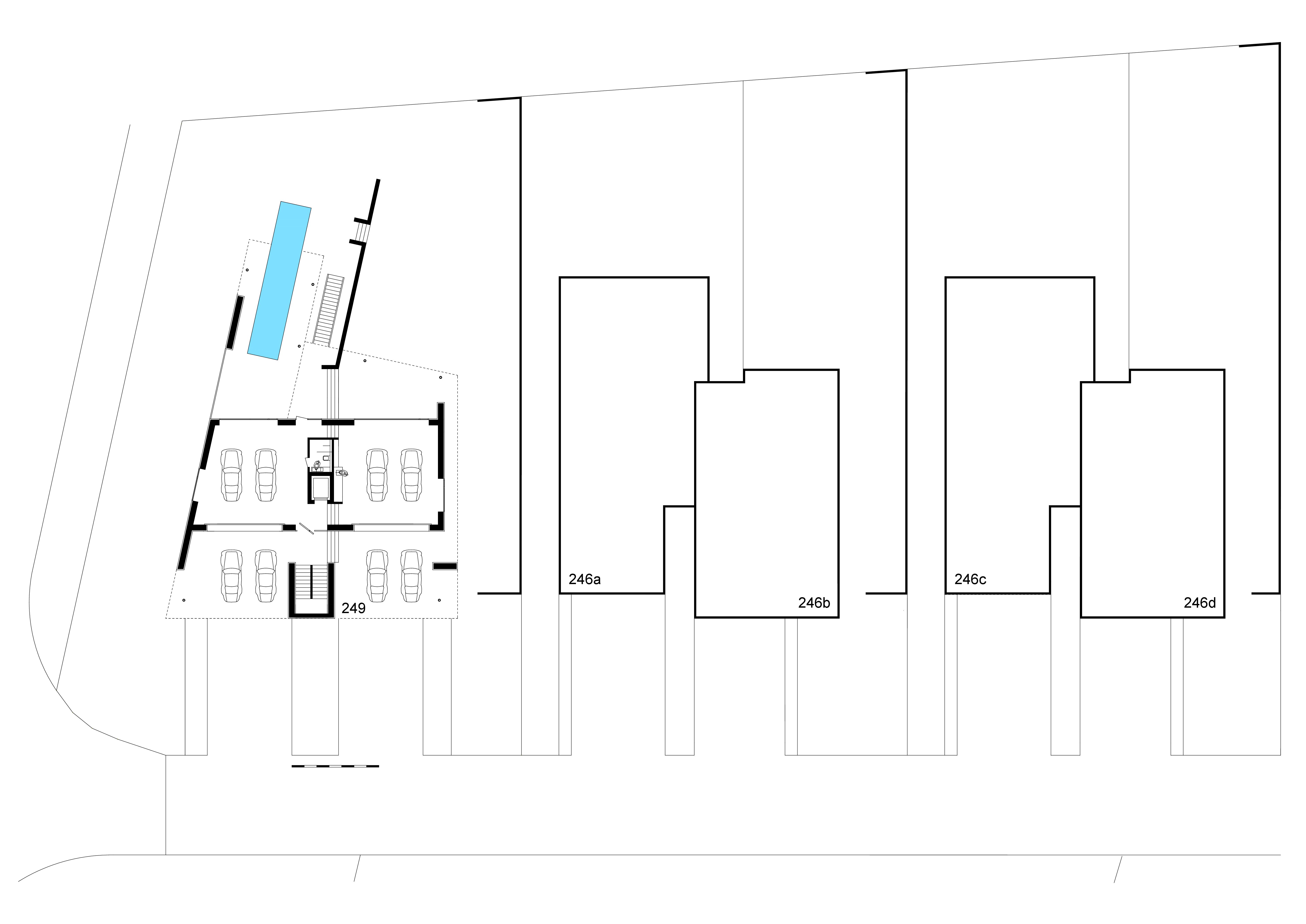 249

246a

246b

246c

246d